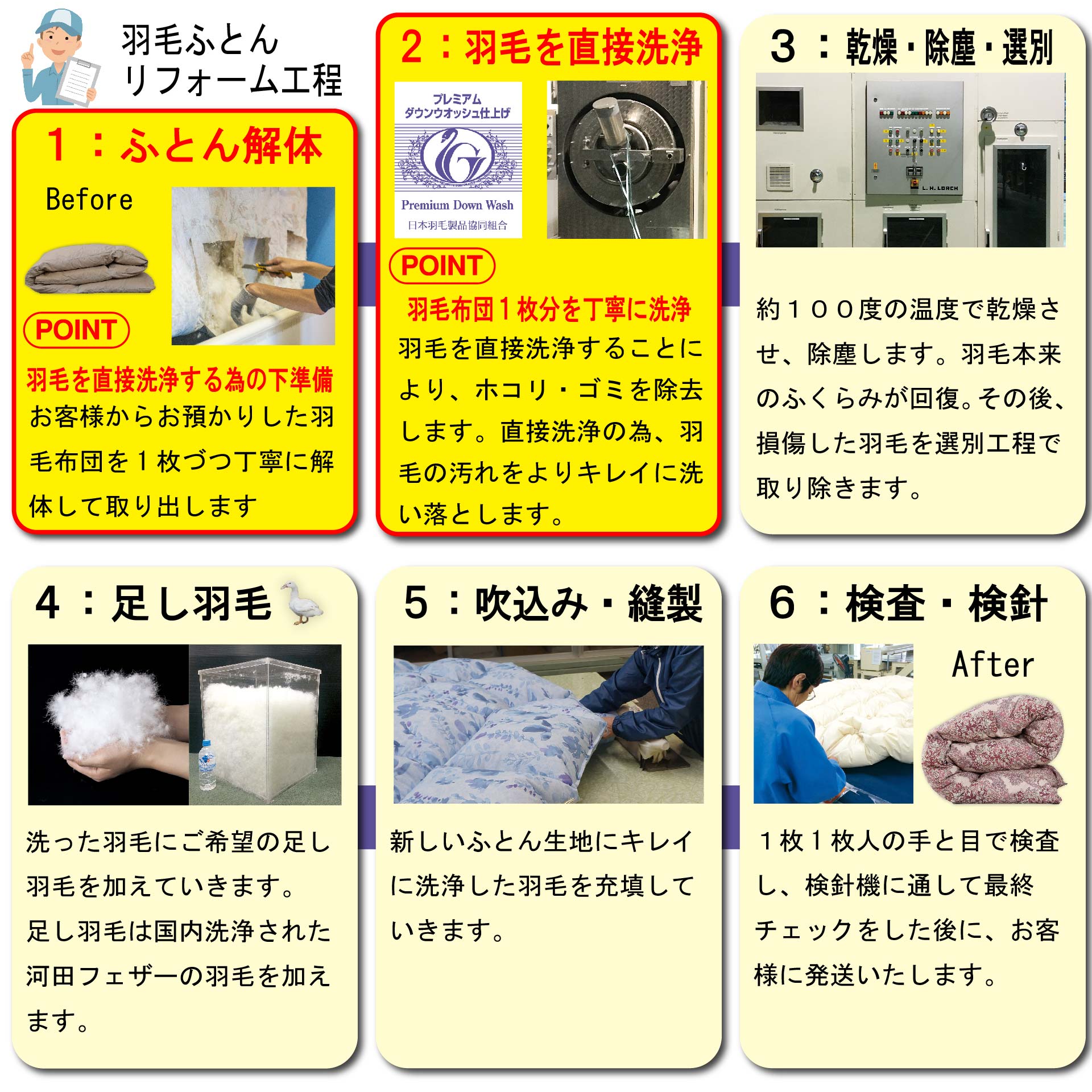 羽毛ふとん
リフォーム工程

1：ふとん解体

Before

POINT

羽毛を直接洗浄する為の下準備

お客様からお預かりした羽毛布団を１枚づつ丁寧に解体して取り出します

2：羽毛を直接洗浄

プレミアム
ダウンウオッシュ仕上げ
Premium Down Wash
日本羽毛製品協同組合

POINT

羽毛布団１枚分を丁寧に洗浄

羽毛を直接洗浄することにより、ホコリ・ゴミを除去します。直接洗浄の為、羽毛の汚れをよりキレイに洗い落とします。

3：乾燥・除塵・選別

L. H. LORCH

約１００度の温度で乾燥させ、除塵します。羽毛本来のふくらみが回復。その後、損傷した羽毛を選別工程で取り除きます。

4：足し羽毛

洗った羽毛にご希望の足し羽毛を加えていきます。
足し羽毛は国内洗浄された河田フェザーの羽毛を加えます。

5：吹込み・縫製

新しいふとん生地にキレイに洗浄した羽毛を充填していきます。

6：検査・検針

After

１枚１枚人の手と目で検査し、検針機に通して最終チェックをした後に、お客様に発送いたします。