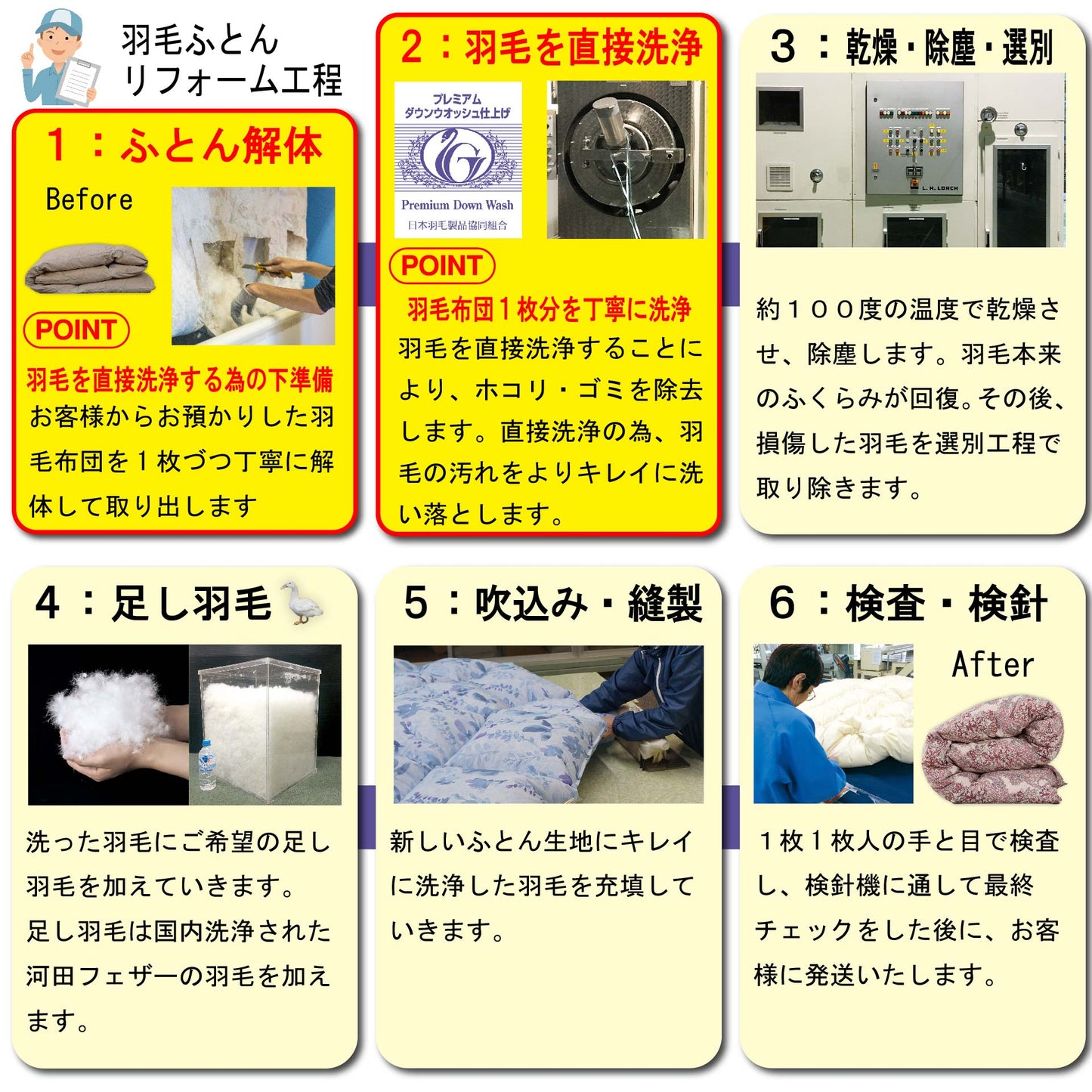 羽毛ふとん
リフォーム工程

1：ふとん解体

Before

POINT

羽毛を直接洗浄する為の下準備

お客様からお預かりした羽毛布団を１枚づつ丁寧に解体して取り出します

2：羽毛を直接洗浄

プレミアム
ダウンウオッシュ仕上げ

Premium Down Wash
日本羽毛製品協同組合

POINT

羽毛布団１枚分を丁寧に洗浄

羽毛を直接洗浄することにより、ホコリ・ゴミを除去します。直接洗浄の為、羽毛の汚れをよりキレイに洗い落とします。

3：乾燥・除塵・選別

L. H. LORCH

約１００度の温度で乾燥させ、除塵します。羽毛本来のふくらみが回復。その後、損傷した羽毛を選別工程で取り除きます。

4：足し羽毛

洗った羽毛にご希望の足し羽毛を加えていきます。
足し羽毛は国内洗浄された河田フェザーの羽毛を加えます。

5：吹込み・縫製

新しいふとん生地にキレイに洗浄した羽毛を充填していきます。

6：検査・検針

After

１枚１枚人の手と目で検査し、検針機に通して最終チェックをした後に、お客様に発送いたします。