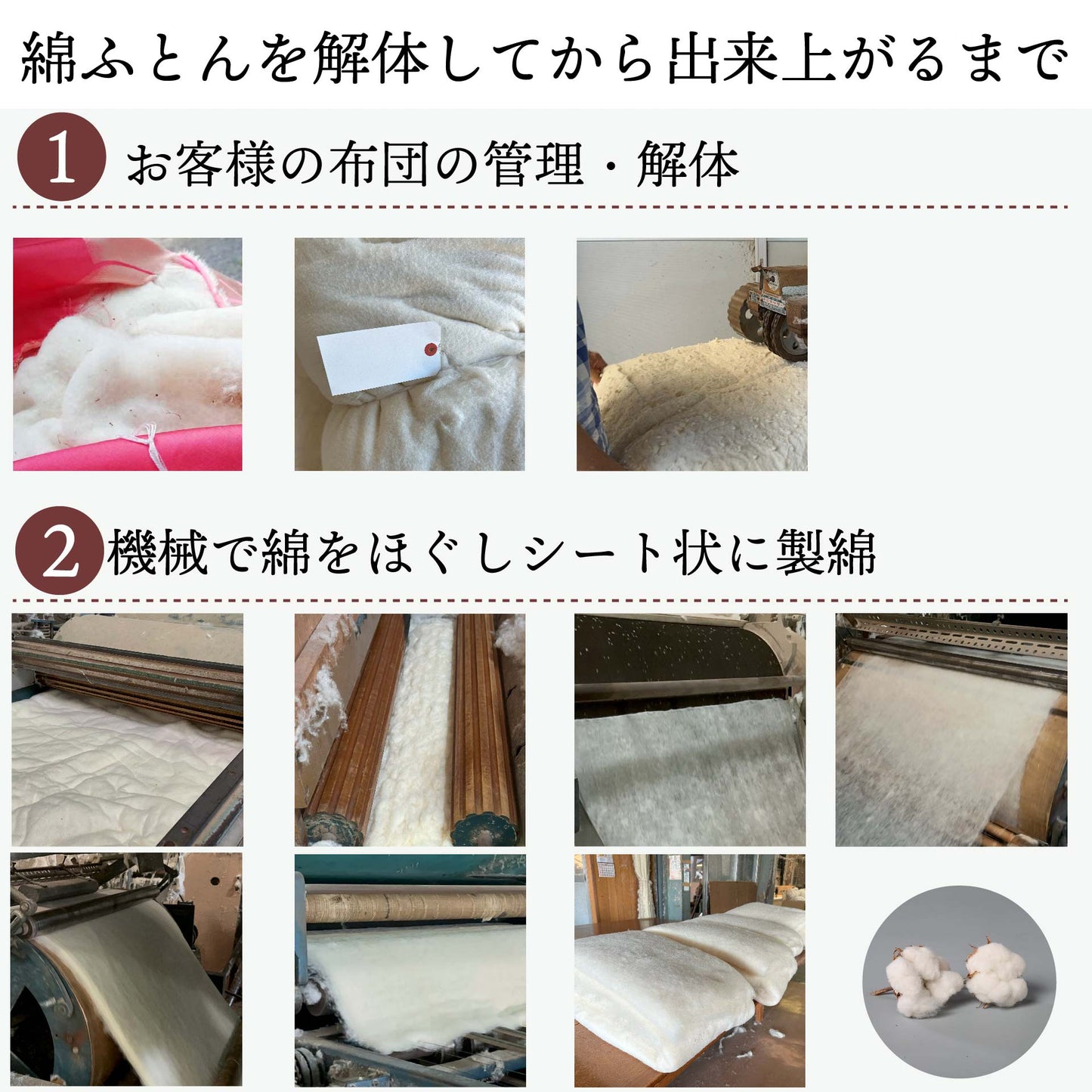 綿ふとんを解体してから出来上がるまで

1 お客様の布団の管理・解体

2 機械で綿をほぐしシート状に製綿